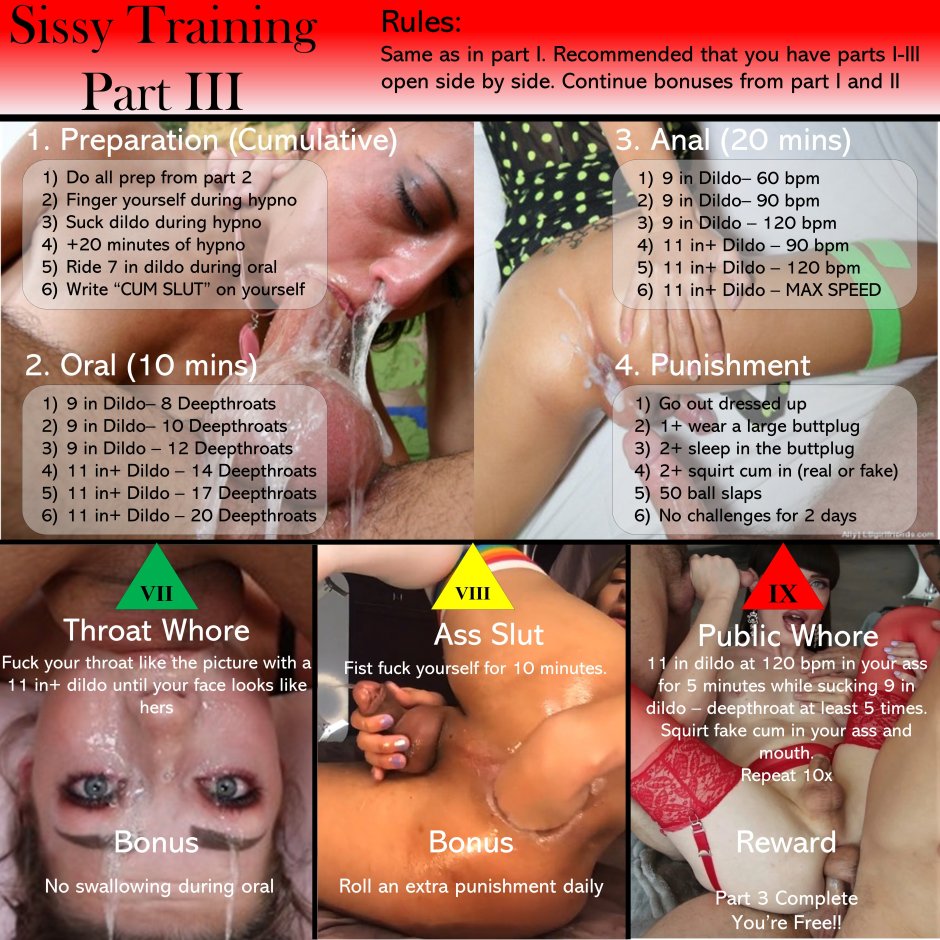 Sissy Training Part III

Rules:
Same as in part I. Recommended that you have parts I-III open side by side. Continue bonuses from part I and II

1. Preparation (Cumulative)
1) Do all prep from part 2
2) Finger yourself during hypno
3) Suck dildo during hypno
4) +20 minutes of hypno
5) Ride 7 in dildo during oral
6) Write "CUM SLUT" on yourself

2. Oral (10 mins)
1) 9 in Dildo– 8 Deepthroats
2) 9 in Dildo– 10 Deepthroats
3) 9 in Dildo – 12 Deepthroats
4) 11 in+ Dildo – 14 Deepthroats
5) 11 in+ Dildo – 17 Deepthroats
6) 11 in+ Dildo – 20 Deepthroats

3. Anal (20 mins)
1) 9 in Dildo– 60 bpm
2) 9 in Dildo– 90 bpm
3) 9 in Dildo – 120 bpm
4) 11 in+ Dildo – 90 bpm
5) 11 in+ Dildo – 120 bpm
6) 11 in+ Dildo – MAX SPEED

4. Punishment
1) Go out dressed up
2) 1+ wear a large buttplug
3) 2+ sleep in the buttplug
4) 2+ squirt cum in (real or fake)
5) 50 ball slaps
6) No challenges for 2 days

VII
Throat Whore
Fuck your throat like the picture with a 11 in+ dildo until your face looks like hers
Bonus
No swallowing during oral

VIII
Ass Slut
Fist fuck yourself for 10 minutes.
Bonus
Roll an extra punishment daily

IX
Public Whore
11 in dildo at 120 bpm in your ass for 5 minutes while sucking 9 in dildo – deepthroat at least 5 times. Squirt fake cum in your ass and mouth.
Repeat 10x
Reward
Part 3 Complete
You're Free!!