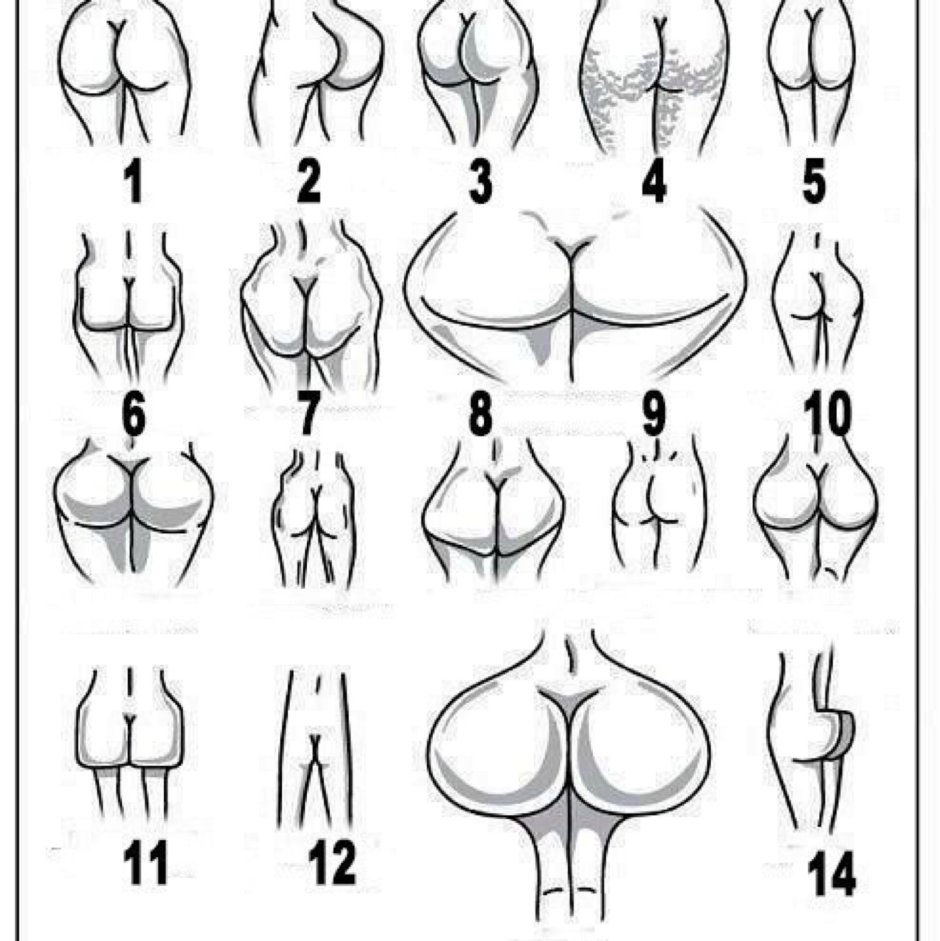 1 2 3 4 5

6 7 8 9 10

11 12 14