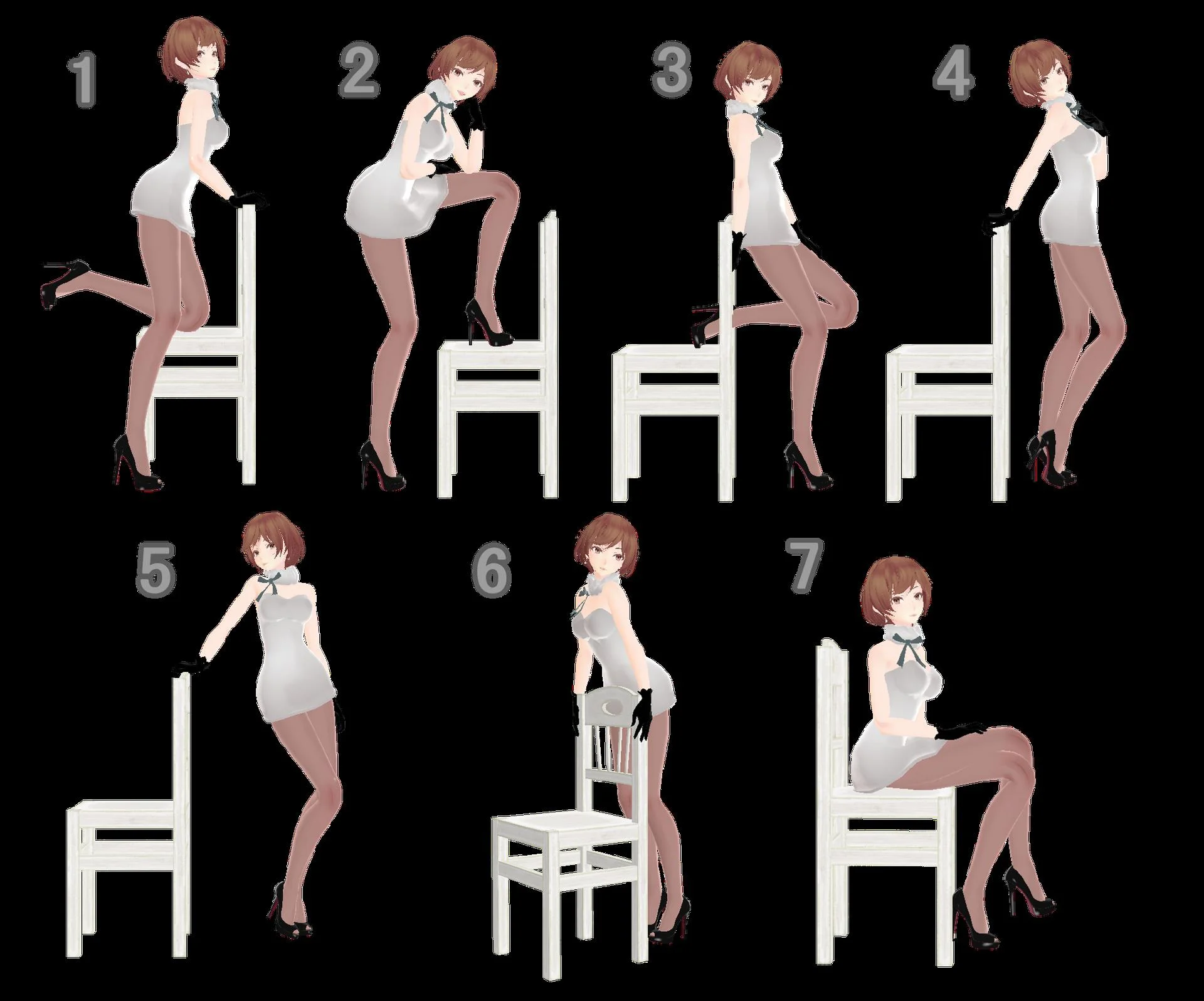 1
2
3
4
5
6
7