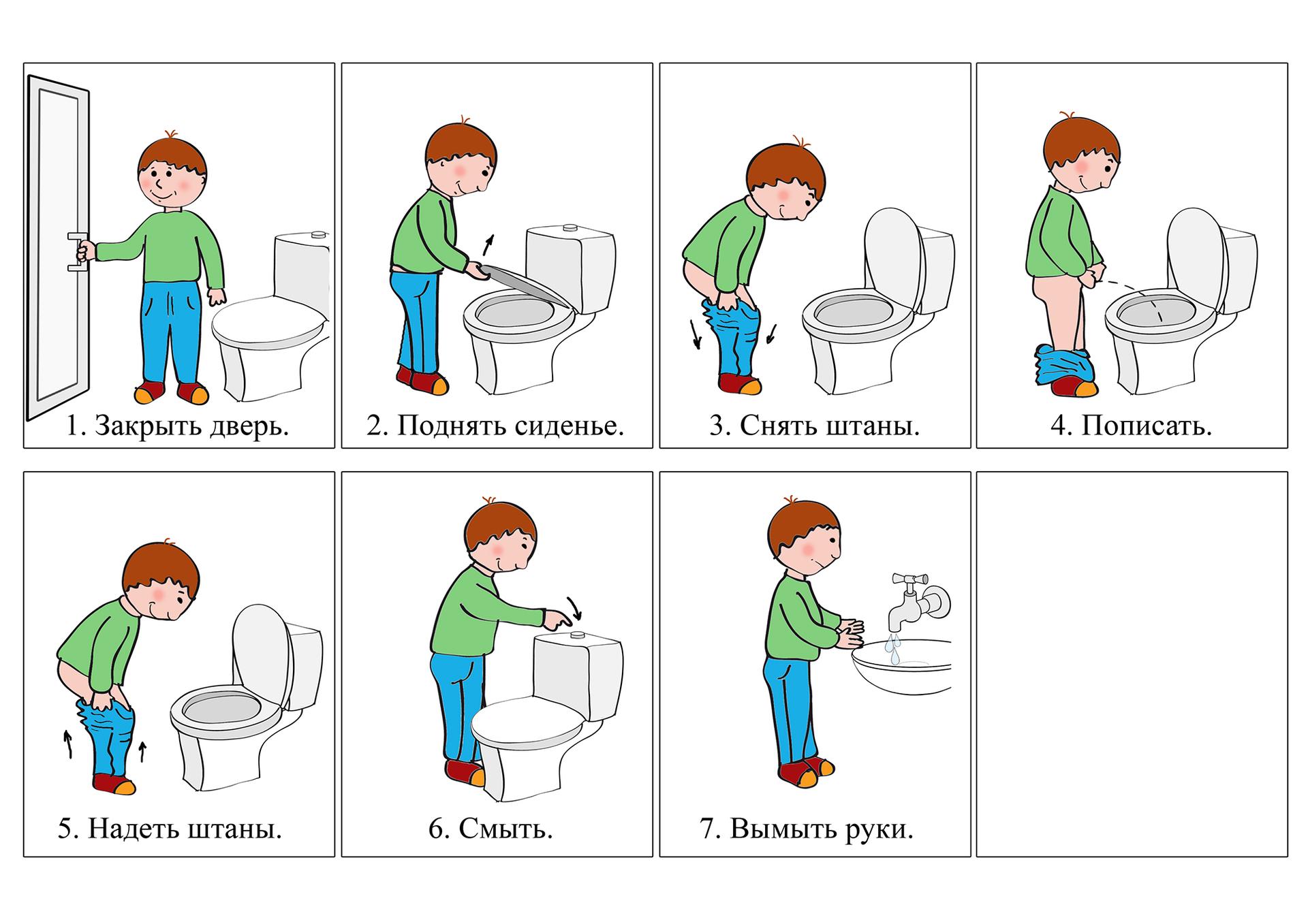 1. Закрыть дверь.

2. Поднять сиденье.

3. Снять штаны.

4. Пописать.

5. Надеть штаны.

6. Смыть.

7. Вымыть руки.