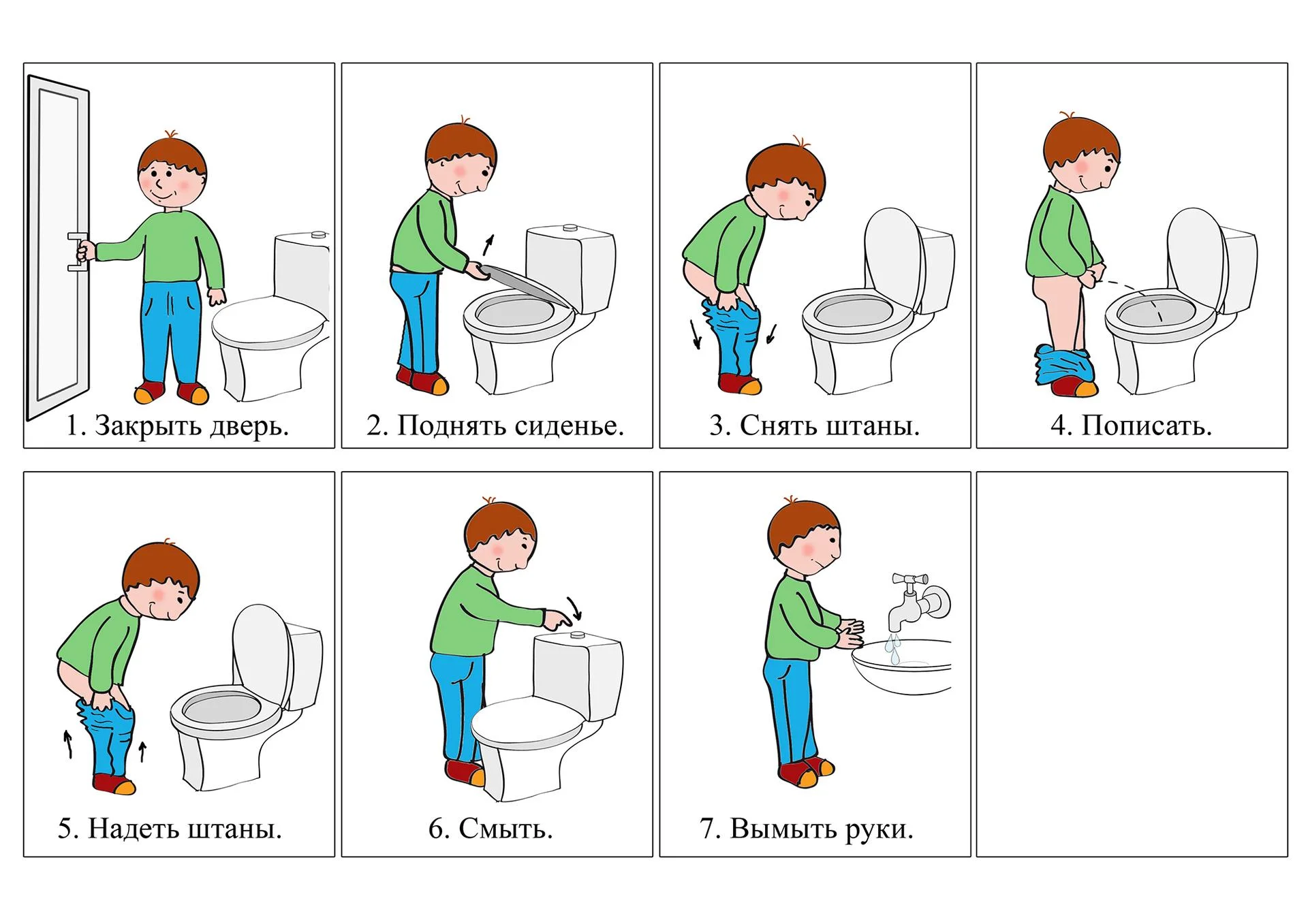 1. Закрыть дверь.

2. Поднять сиденье.

3. Снять штаны.

4. Пописать.

5. Надеть штаны.

6. Смыть.

7. Вымыть руки.