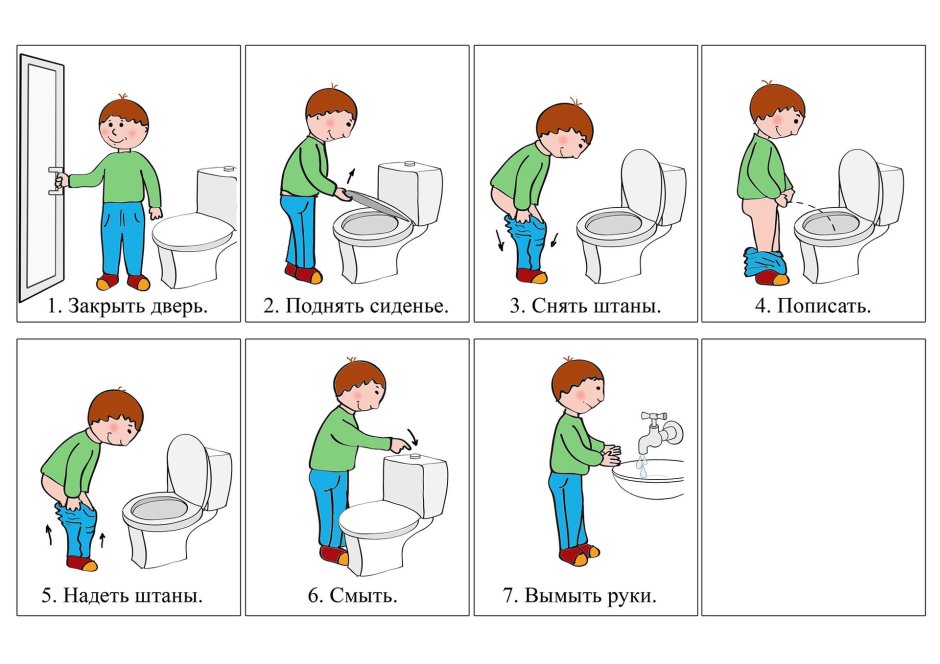 1. Закрыть дверь.

2. Поднять сиденье.

3. Снять штаны.

4. Пописать.

5. Надеть штаны.

6. Смыть.

7. Вымыть руки.