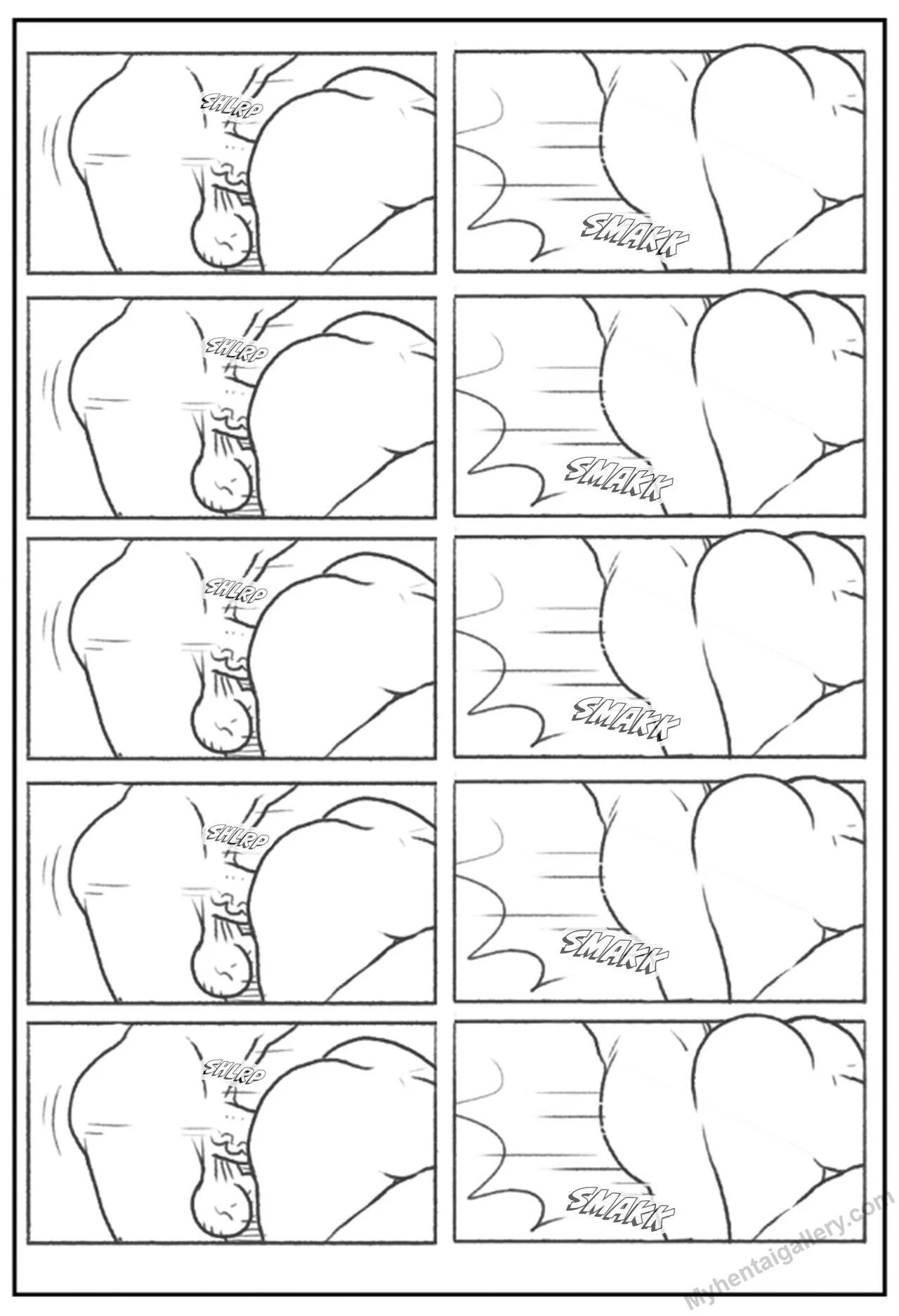 SHLRP

SMAKK

SHLRP

SMAKK

SHLRP

SMAKK

SHLRP

SMAKK

SHLRP

SMAKK

Myhentaigallery.com