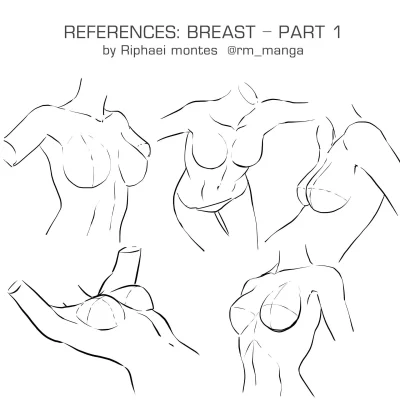 REFERENCES: BREAST – PART 1
by Riphaei montes @rm_manga